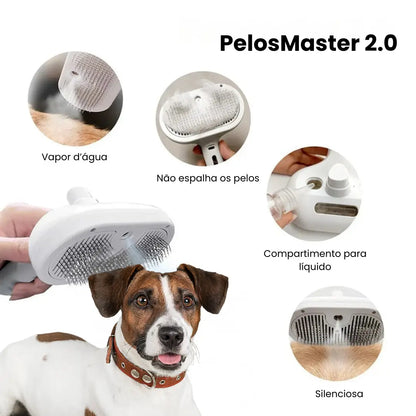 PelosMaster 2.0

Vapor d'água

Não espalha os pelos

Compartimento para líquido

Silenciosa