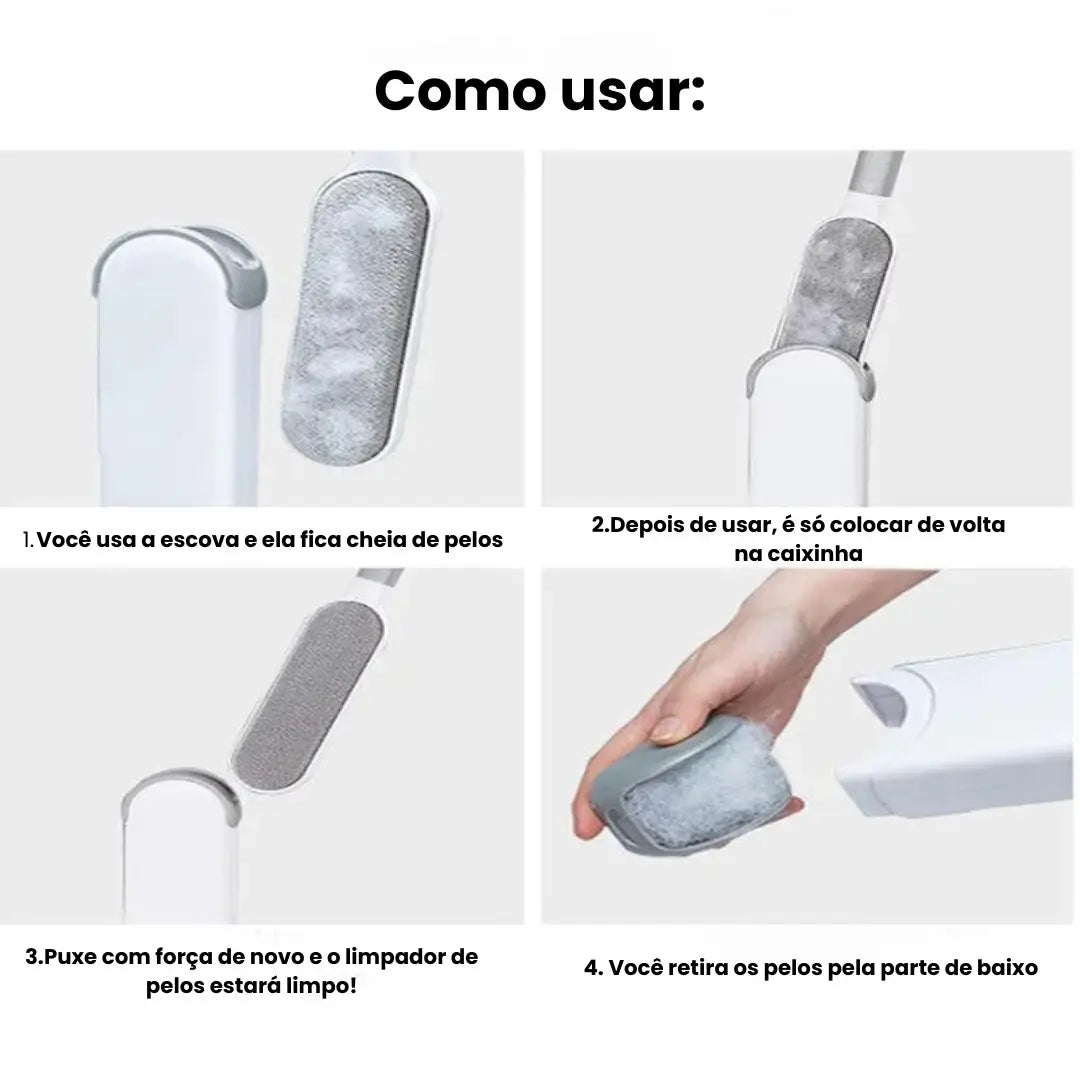 Como usar:

1. Você usa a escova e ela fica cheia de pelos

2.Depois de usar, é só colocar de volta na caixinha

3.Puxe com força de novo e o limpador de pelos estará limpo!

4. Você retira os pelos pela parte de baixo